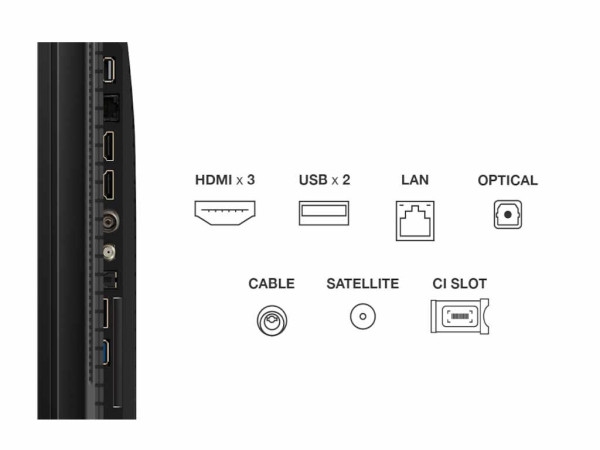 HDMI x 3
USB x 2
LAN
OPTICAL
CABLE
SATELLITE
CI SLOT