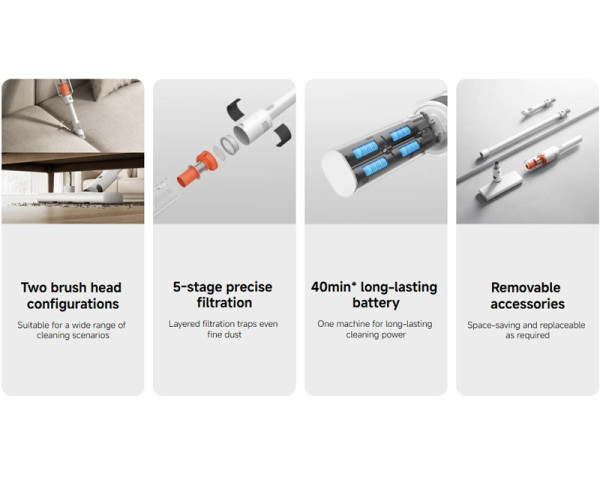 Two brush head configurations

Suitable for a wide range of cleaning scenarios

5-stage precise filtration

Layered filtration traps even fine dust

40min* long-lasting battery

One machine for long-lasting cleaning power

Removable accessories

Space-saving and replaceable as required